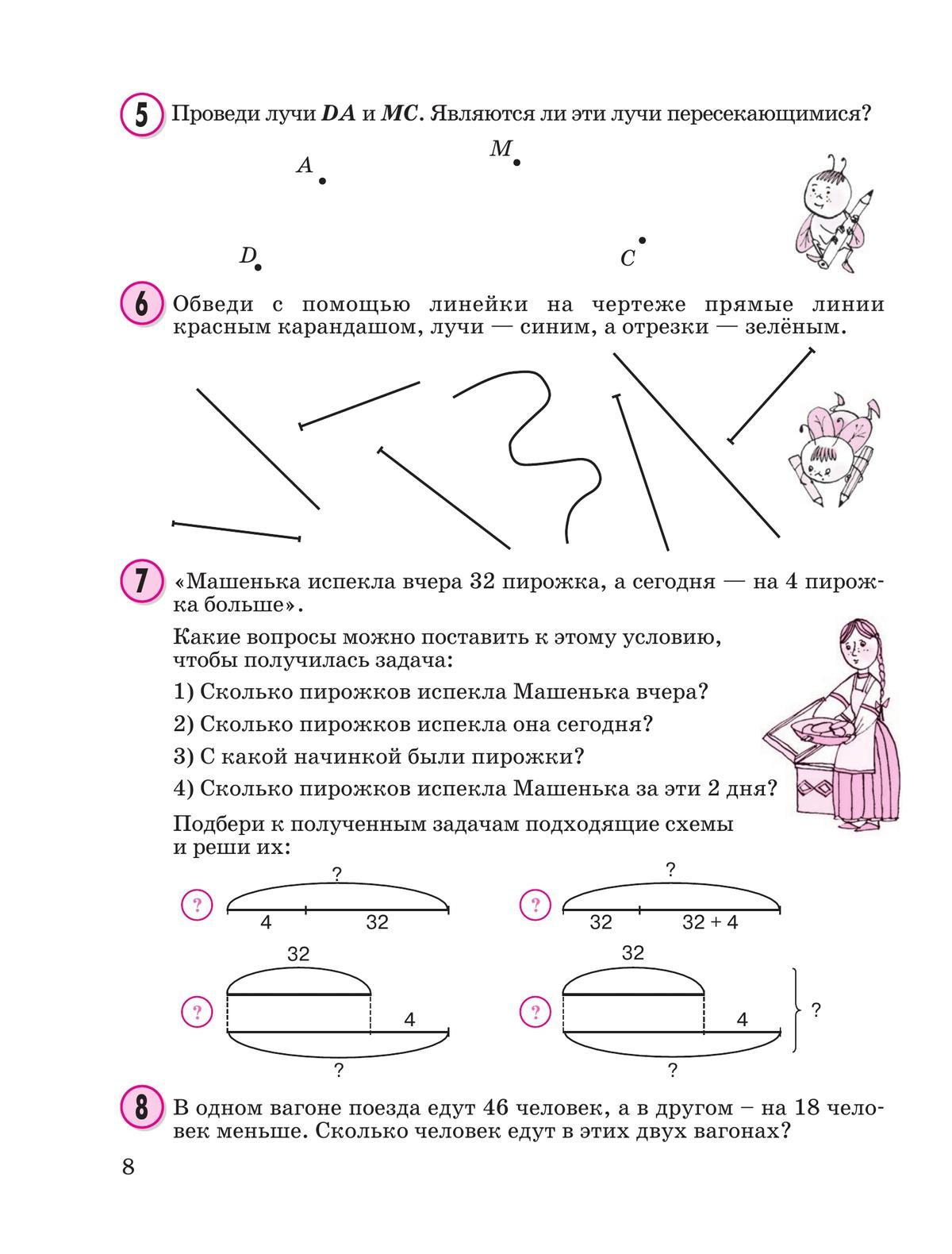 5 Проведи лучи $DA$ и $MC$. Являются ли эти лучи пересекающимися?

$A$ $M$

$D$ $C$

6 Обведи с помощью линейки на чертеже прямые линии красным карандашом, лучи — синим, а отрезки — зелёным.

7 «Машенька испекла вчера 32 пирожка, а сегодня — на 4 пирожка больше».

Какие вопросы можно поставить к этому условию, чтобы получилась задача:

1) Сколько пирожков испекла Машенька вчера?

2) Сколько пирожков испекла она сегодня?

3) С какой начинкой были пирожки?

4) Сколько пирожков испекла Машенька за эти 2 дня?

Подбери к полученным задачам подходящие схемы и реши их:

? ? 4 32

? ? 32 32 + 4

? 32 4 ?

? 32 4 ? ?

8 В одном вагоне поезда едут 46 человек, а в другом – на 18 человек меньше. Сколько человек едут в этих двух вагонах?

8